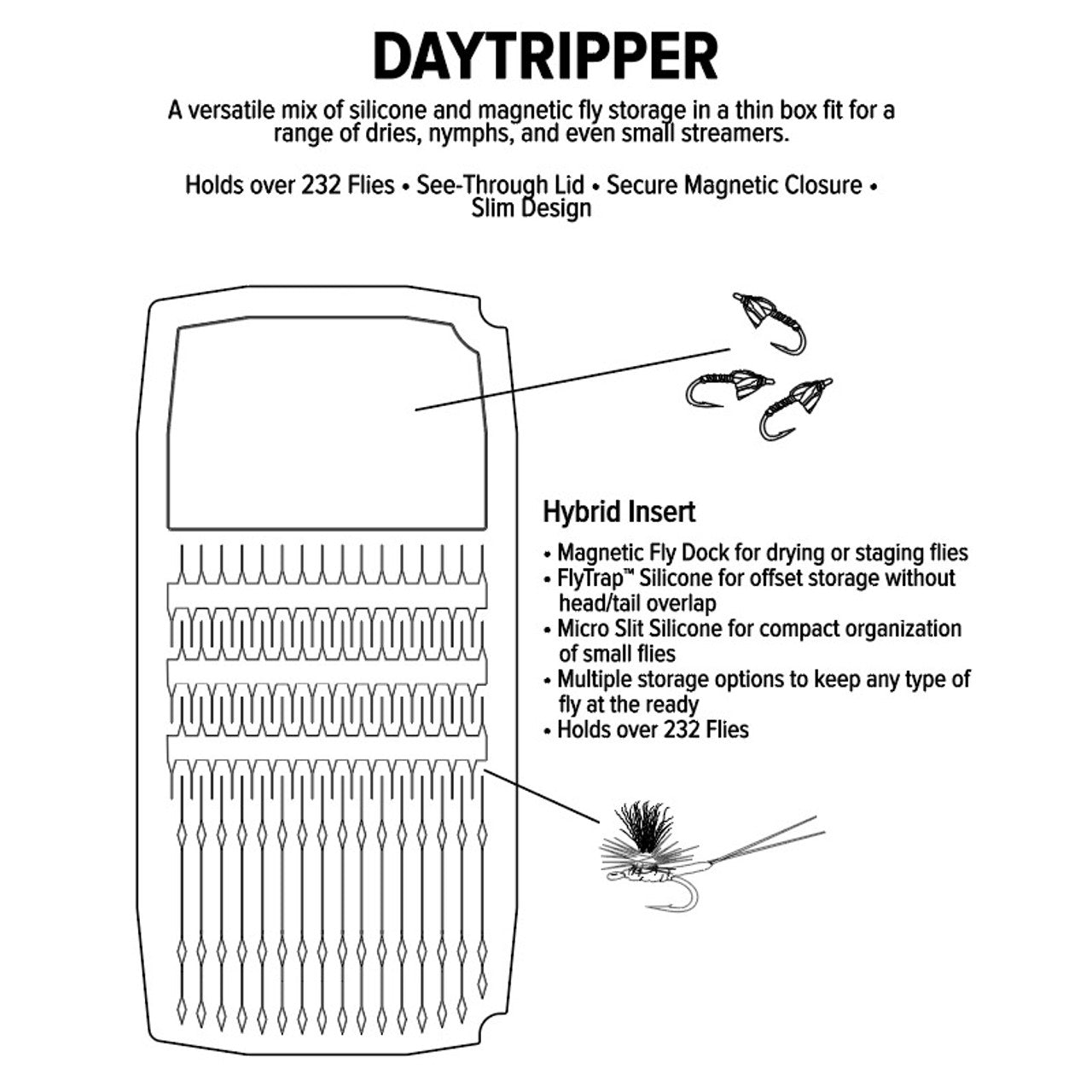 DAYTRIPPER

A versatile mix of silicone and magnetic fly storage in a thin box fit for a range of dries, nymphs, and even small streamers.

Holds over 232 Flies • See-Through Lid • Secure Magnetic Closure • Slim Design

Hybrid Insert

• Magnetic Fly Dock for drying or staging flies
• FlyTrap™ Silicone for offset storage without head/tail overlap
• Micro Slit Silicone for compact organization of small flies
• Multiple storage options to keep any type of fly at the ready
• Holds over 232 Flies